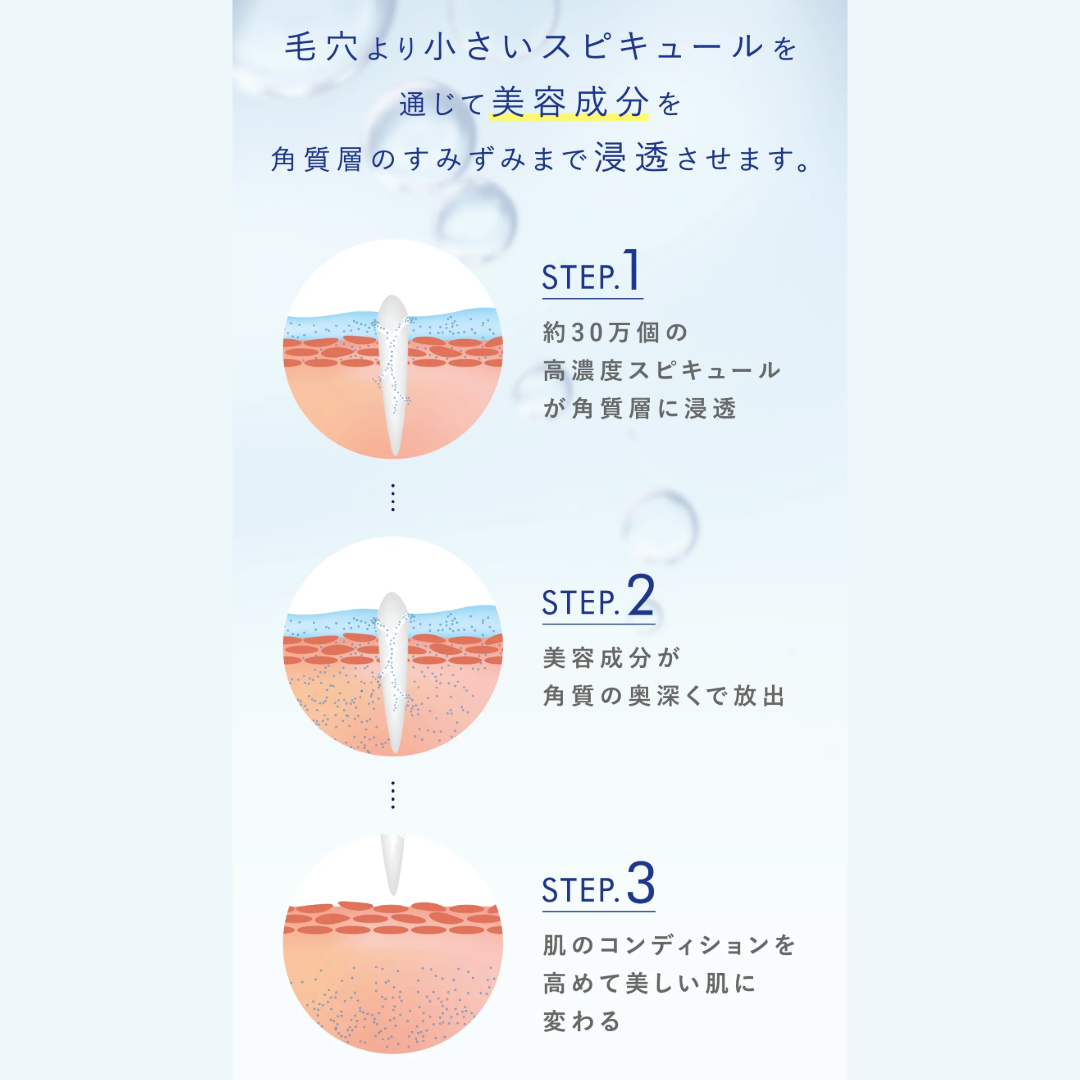 毛穴より小さいスピキュールを
通じて美容成分を
角質層のすみずみまで浸透させます。

STEP.1
約30万個の
高濃度スピキュール
が角質層に浸透

STEP.2
美容成分が
角質の奥深くで放出

STEP.3
肌のコンディションを
高めて美しい肌に
変わる